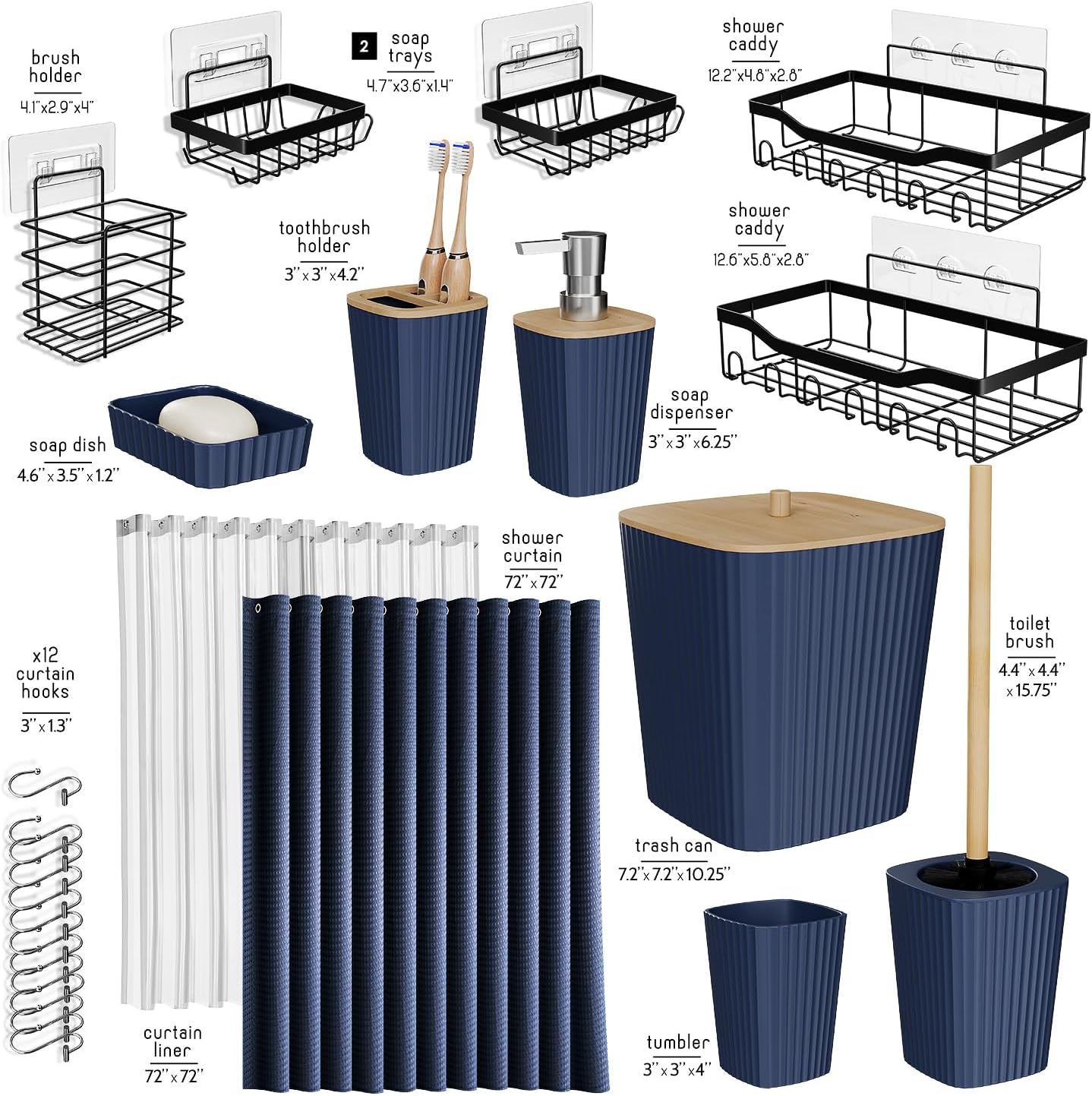 brush holder
4.1"x2.9"x4"

2 soap trays
4.7"x3.6"x1.4"

shower caddy
12.2"x4.8"x2.8"

shower caddy
12.6"x5.8"x2.8"

toothbrush holder
3"x3"x4.2"

soap dispenser
3"x3"x6.25"

soap dish
4.6"x3.5"x1.2"

shower curtain
72"x72"

x12 curtain hooks
3"x1.3"

toilet brush
4.4"x4.4"x15.75"

trash can
7.2"x7.2"x10.25"

curtain liner
72"x72"

tumbler
3"x3"x4"