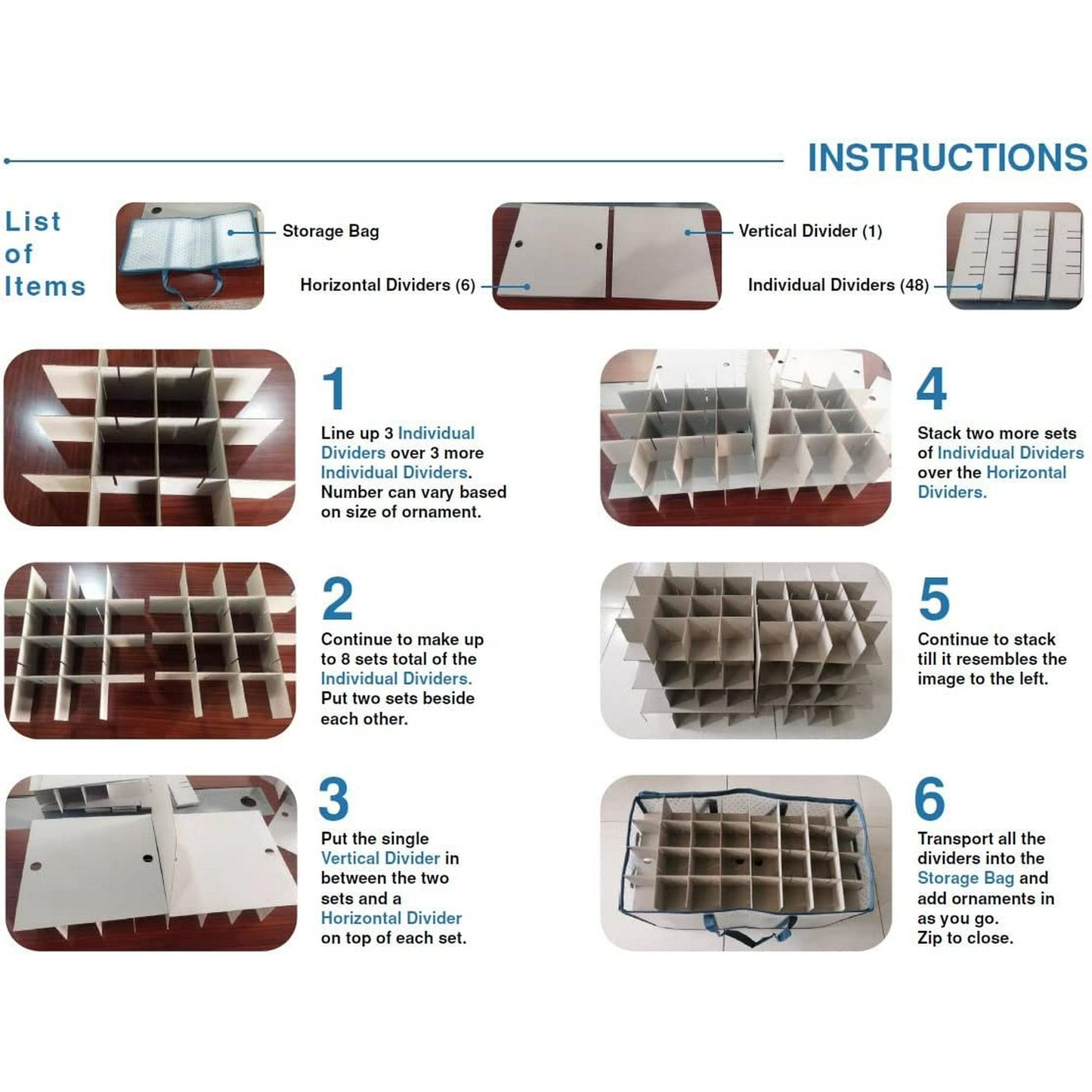 INSTRUCTIONS

List of Items

Storage Bag

Horizontal Dividers (6)

Vertical Divider (1)

Individual Dividers (48)

1
Line up 3 Individual Dividers over 3 more Individual Dividers. Number can vary based on size of ornament.

2
Continue to make up to 8 sets total of the Individual Dividers. Put two sets beside each other.

3
Put the single Vertical Divider in between the two sets and a Horizontal Divider on top of each set.

4
Stack two more sets of Individual Dividers over the Horizontal Dividers.

5
Continue to stack till it resembles the image to the left.

6
Transport all the dividers into the Storage Bag and add ornaments in as you go. Zip to close.